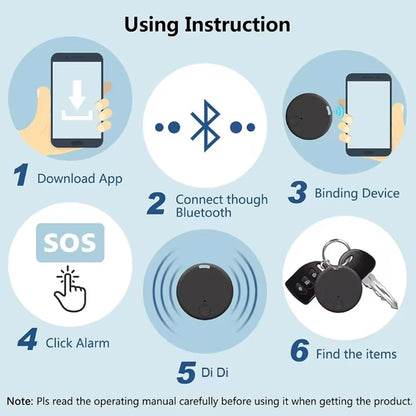 Using Instruction

1 Download App

2 Connect though Bluetooth

3 Binding Device

SOS

4 Click Alarm

5 Di Di

6 Find the items

Note: Pls read the operating manual carefully before using it when getting the product.