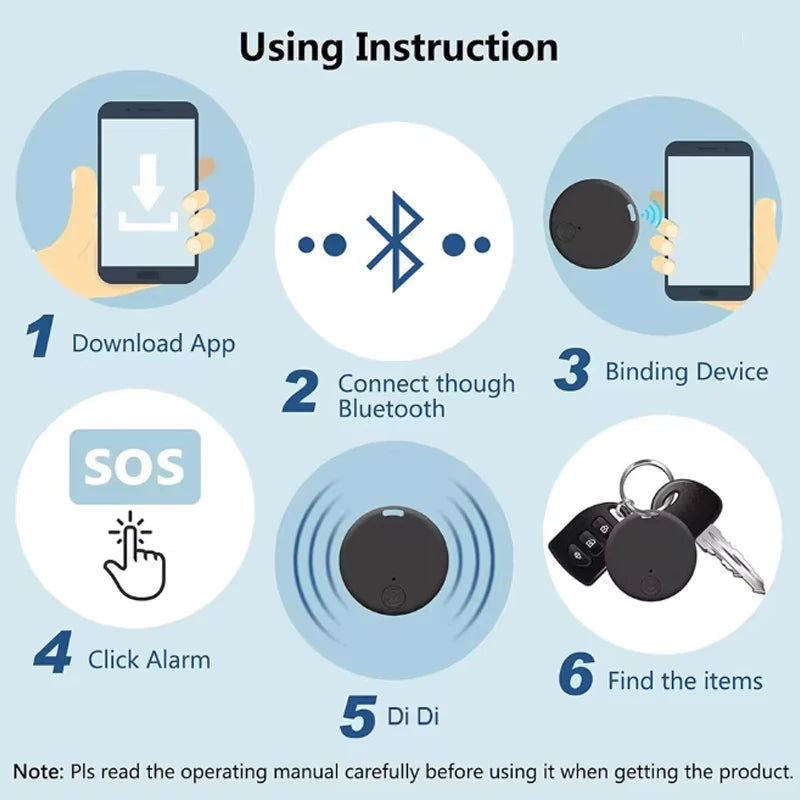 Using Instruction

1 Download App

2 Connect though Bluetooth

3 Binding Device

SOS

4 Click Alarm

5 Di Di

6 Find the items

Note: Pls read the operating manual carefully before using it when getting the product.